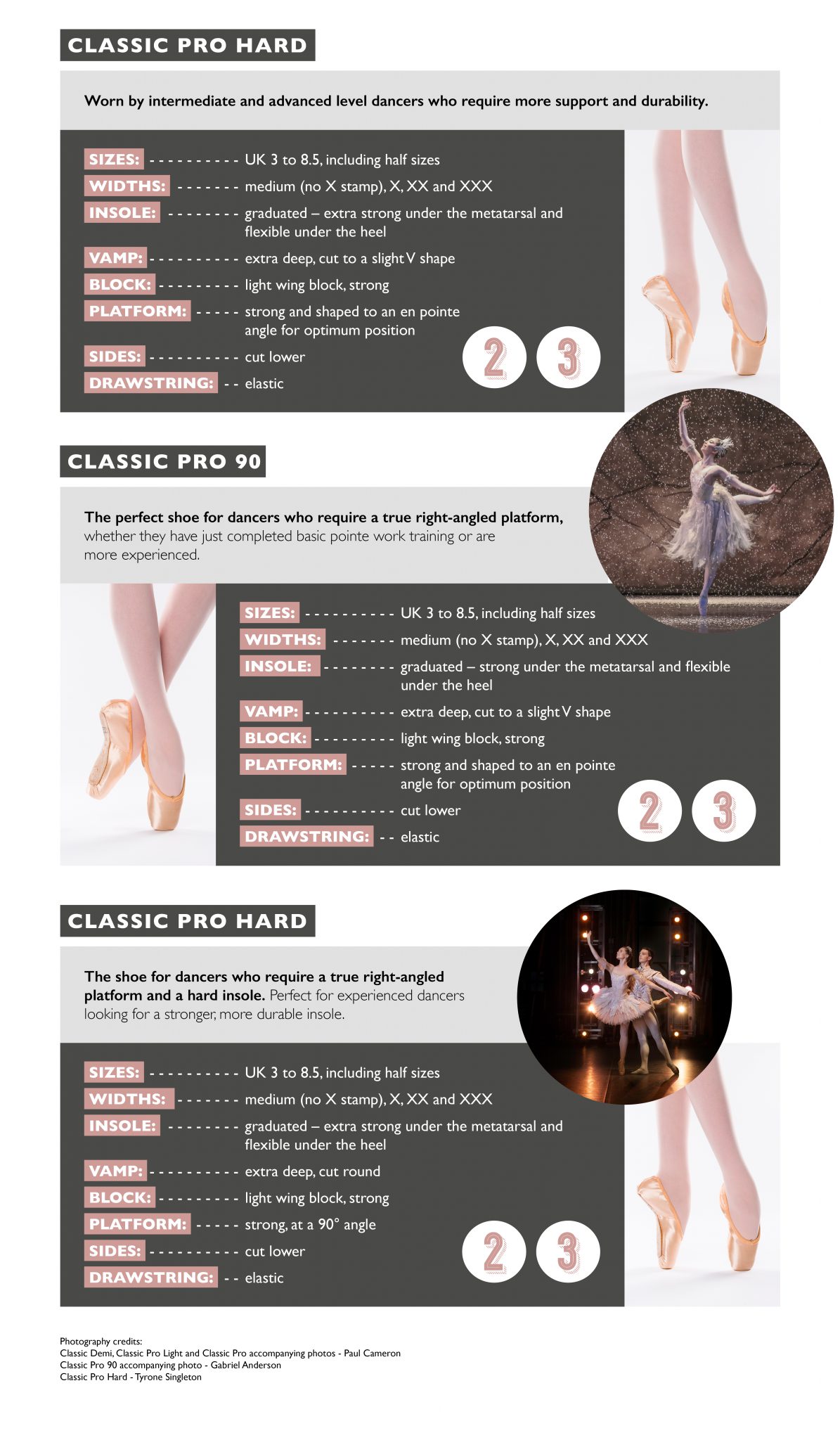 CLASSIC PRO HARD

Worn by intermediate and advanced level dancers who require more support and durability.

SIZES: ---------- UK 3 to 8.5, including half sizes
WIDTHS: ------- medium (no X stamp), X, XX and XXX
INSOLE: -------- graduated – extra strong under the metatarsal and flexible under the heel
VAMP: ---------- extra deep, cut to a slight V shape
BLOCK: --------- light wing block, strong
PLATFORM: ----- strong and shaped to an en pointe angle for optimum position
SIDES: ---------- cut lower
DRAWSTRING: -- elastic

2 3

CLASSIC PRO 90

The perfect shoe for dancers who require a true right-angled platform, whether they have just completed basic pointe work training or are more experienced.

SIZES: ---------- UK 3 to 8.5, including half sizes
WIDTHS: ------- medium (no X stamp), X, XX and XXX
INSOLE: -------- graduated – strong under the metatarsal and flexible under the heel
VAMP: ---------- extra deep, cut to a slight V shape
BLOCK: --------- light wing block, strong
PLATFORM: ----- strong and shaped to an en pointe angle for optimum position
SIDES: ---------- cut lower
DRAWSTRING: -- elastic

2 3

CLASSIC PRO HARD

The shoe for dancers who require a true right-angled platform and a hard insole. Perfect for experienced dancers looking for a stronger, more durable insole.

SIZES: ---------- UK 3 to 8.5, including half sizes
WIDTHS: ------- medium (no X stamp), X, XX and XXX
INSOLE: -------- graduated – extra strong under the metatarsal and flexible under the heel
VAMP: ---------- extra deep, cut round
BLOCK: --------- light wing block, strong
PLATFORM: ----- strong, at a 90° angle
SIDES: ---------- cut lower
DRAWSTRING: -- elastic

2 3

Photography credits:
Classic Demi, Classic Pro Light and Classic Pro accompanying photos - Paul Cameron
Classic Pro 90 accompanying photo - Gabriel Anderson
Classic Pro Hard - Tyrone Singleton